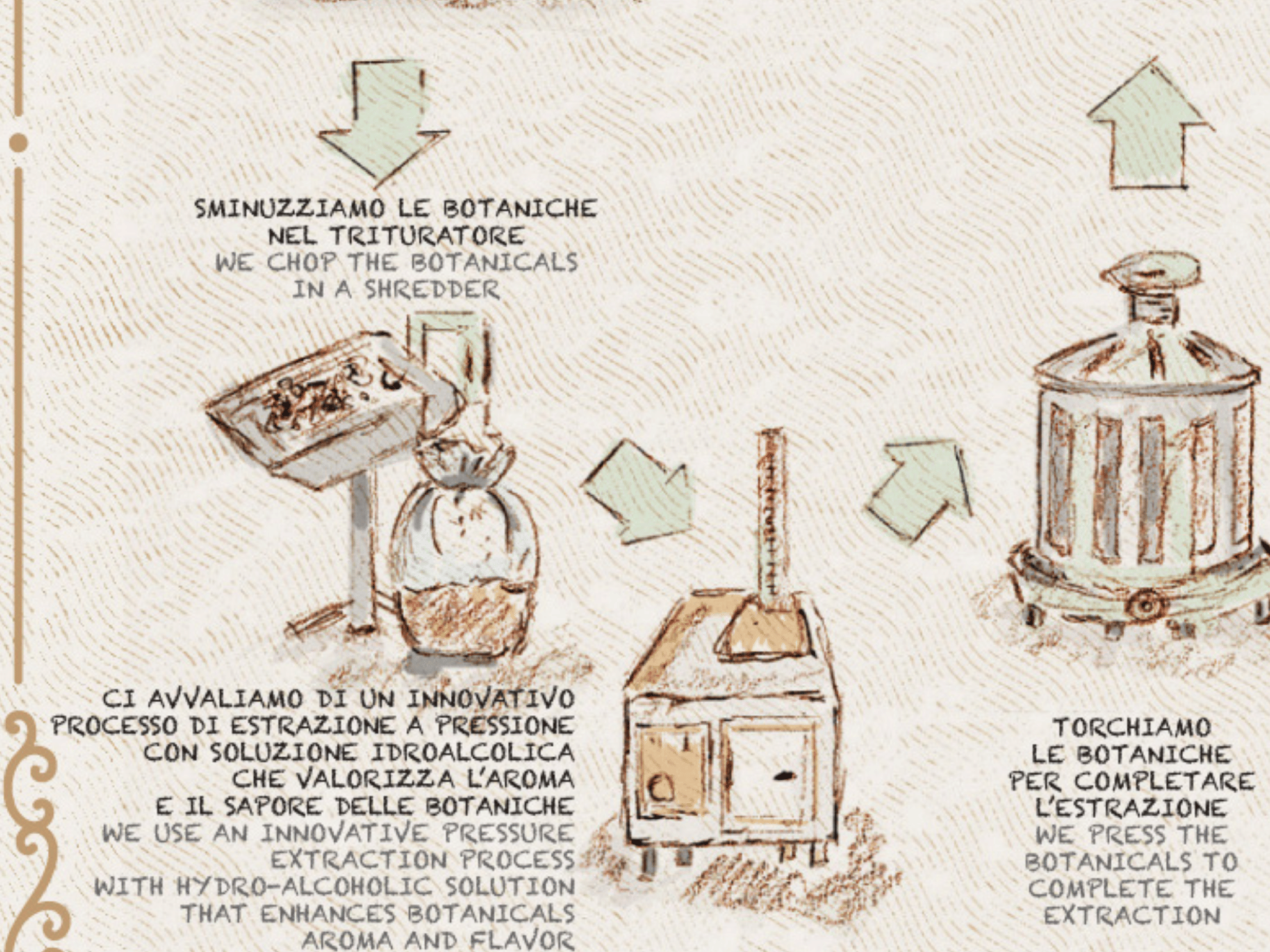 SMINUZZIAMO LE BOTANICHE NEL TRITURATORE
WE CHOP THE BOTANICALS IN A SHREDDER

CI AVVALIAMO DI UN INNOVATIVO PROCESSO DI ESTRAZIONE A PRESSIONE CON SOLUZIONE IDROALCOLICA CHE VALORIZZA L'AROMA E IL SAPORE DELLE BOTANICHE
WE USE AN INNOVATIVE PRESSURE EXTRACTION PROCESS WITH HYDRO-ALCOHOLIC SOLUTION THAT ENHANCES BOTANICALS AROMA AND FLAVOR

TORCHIAMO LE BOTANICHE PER COMPLETARE L'ESTRAZIONE
WE PRESS THE BOTANICALS TO COMPLETE THE EXTRACTION