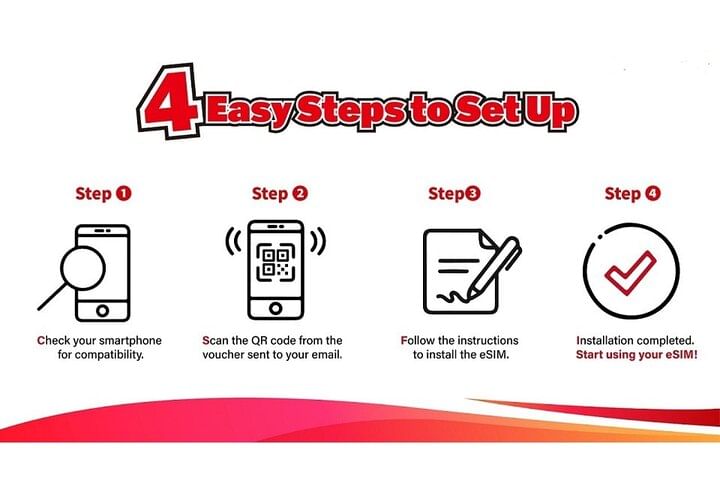 4 Easy Steps to Set Up

Step 1

Check your smartphone for compatibility.

Step 2

Scan the QR code from the voucher sent to your email.

Step 3

Follow the instructions to install the eSIM.

Step 4

Installation completed. Start using your eSIM!